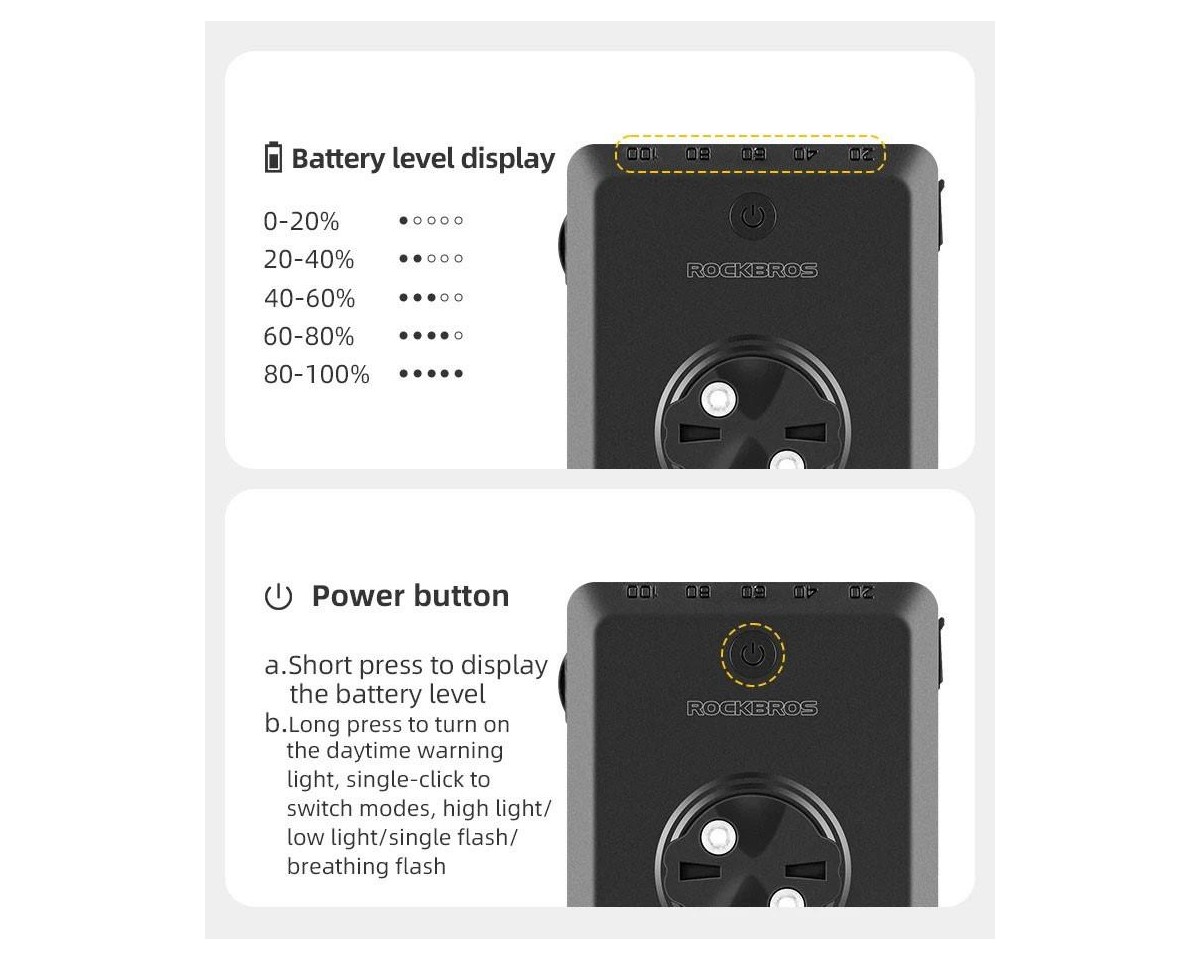 Battery level display

0-20% ●○○○○
20-40% ●●○○○
40-60% ●●●○○
60-80% ●●●●○
80-100% ●●●●●

100 80 60 40 20

ROCKBROS

Power button

a.Short press to display the battery level
b.Long press to turn on the daytime warning light, single-click to switch modes, high light/ low light/single flash/ breathing flash

100 80 60 40 20

ROCKBROS