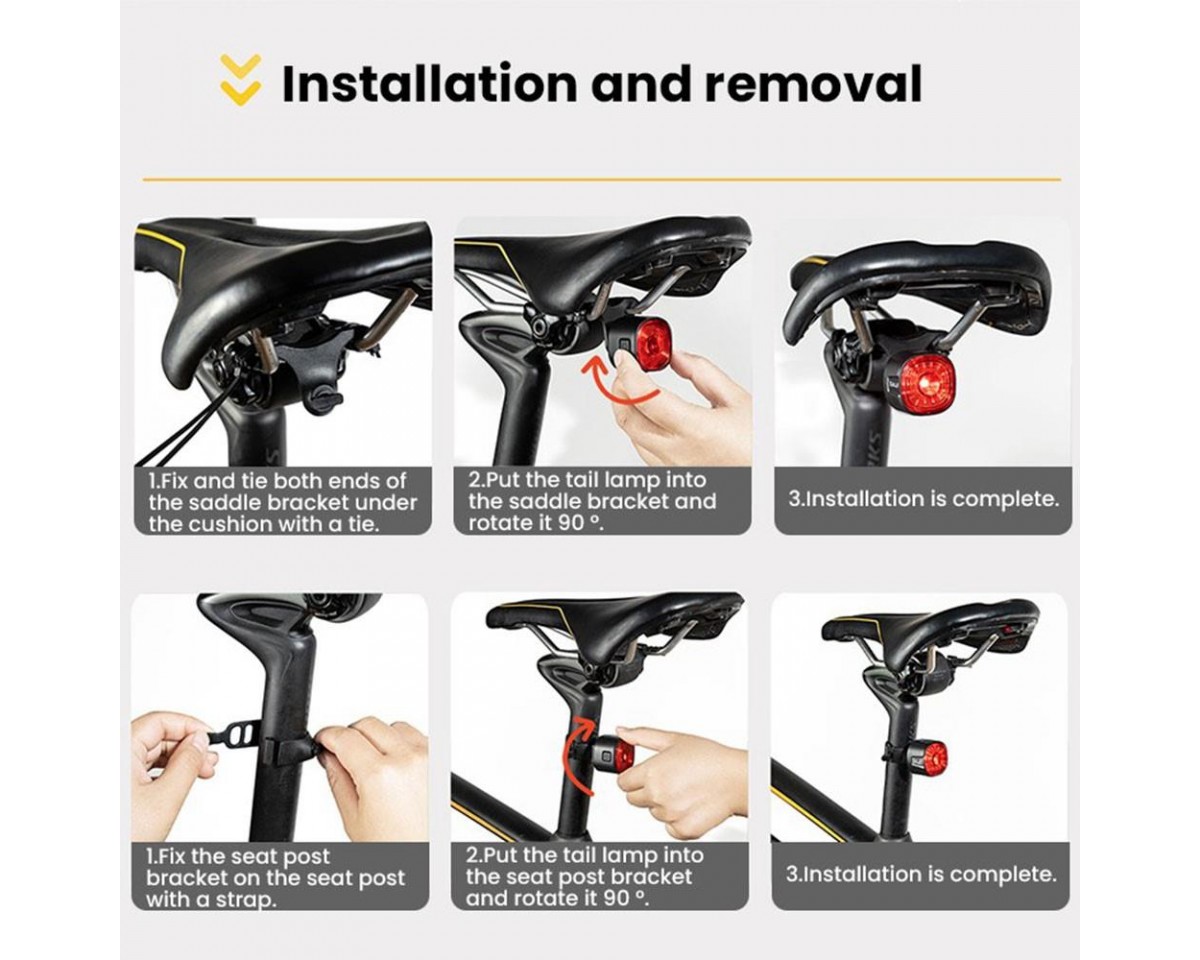 Installation and removal

1.Fix and tie both ends of the saddle bracket under the cushion with a tie.

2.Put the tail lamp into the saddle bracket and rotate it 90 °.

3.Installation is complete.

1.Fix the seat post bracket on the seat post with a strap.

2.Put the tail lamp into the seat post bracket and rotate it 90 °.

3.Installation is complete.